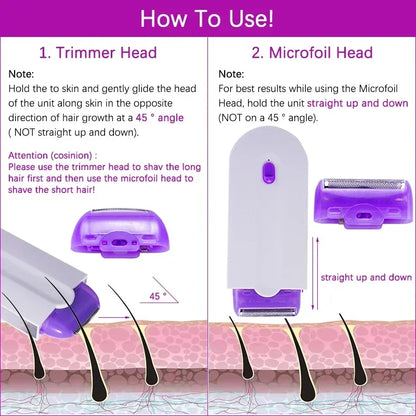 How To Use!

1. Trimmer Head

Note:
Hold the to skin and gently glide the head of the unit along skin in the opposite direction of hair growth at a 45 ° angle ( NOT straight up and down).

Attention (cosinion) :
Please use the trimmer head to shav the long hair first and then use the microfoil head to shave the short hair!

45 °

2. Microfoil Head

Note:
For best results while using the Microfoil Head, hold the unit straight up and down (NOT on a 45 ° angle).

straight up and down